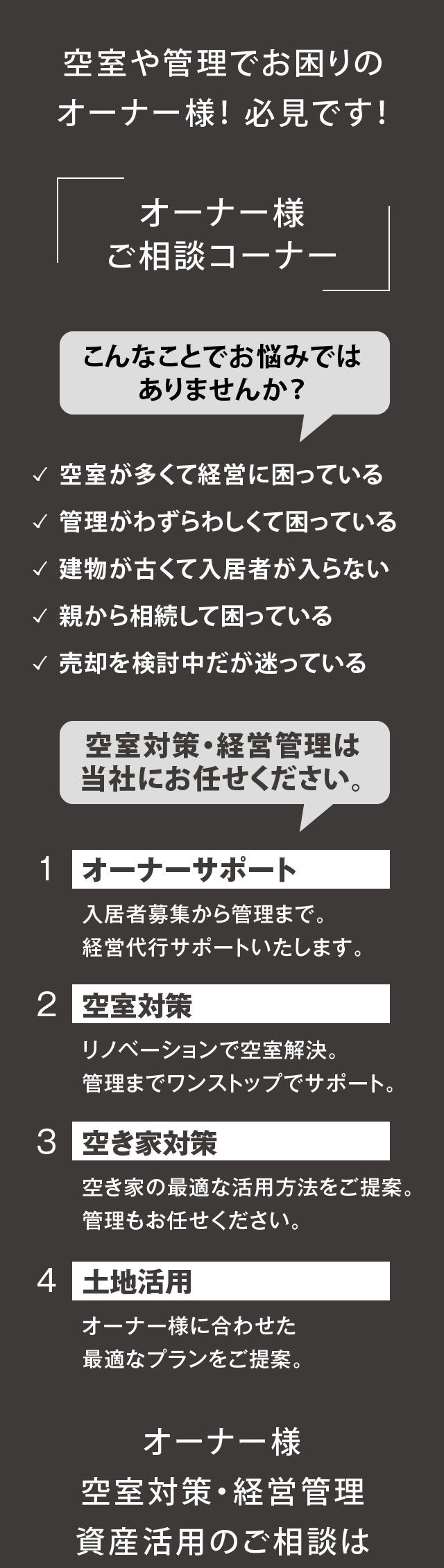 空室や管理でお困りの
オーナー様！必見です！

オーナー様
ご相談コーナー

こんなことでお悩みでは
ありませんか？

✓ 空室が多くて経営に困っている
✓ 管理がわずらわしくて困っている
✓ 建物が古くて入居者が入らない
✓ 親から相続して困っている
✓ 売却を検討中だが迷っている

空室対策・経営管理は
当社にお任せください。

1 オーナーサポート

入居者募集から管理まで。
経営代行サポートいたします。

2 空室対策

リノベーションで空室解決。
管理までワンストップでサポート。

3 空き家対策

空き家の最適な活用方法をご提案。
管理もお任せください。

4 土地活用

オーナー様に合わせた
最適なプランをご提案。

オーナー様
空室対策・経営管理
資産活用のご相談は